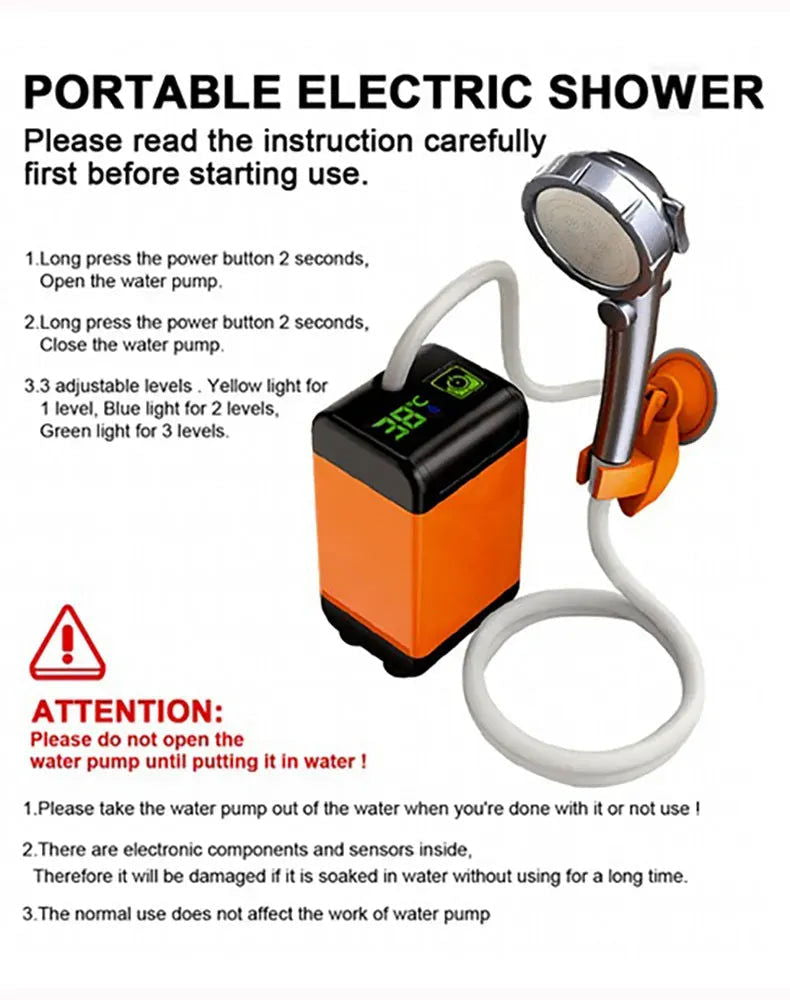 PORTABLE ELECTRIC SHOWER
Please read the instruction carefully first before starting use.

1.Long press the power button 2 seconds, Open the water pump.

2.Long press the power button 2 seconds, Close the water pump.

3.3 adjustable levels . Yellow light for 1 level, Blue light for 2 levels, Green light for 3 levels.

38°C

ATTENTION:
Please do not open the water pump until putting it in water !

1.Please take the water pump out of the water when you're done with it or not use !

2.There are electronic components and sensors inside, Therefore it will be damaged if it is soaked in water without using for a long time.

3.The normal use does not affect the work of water pump