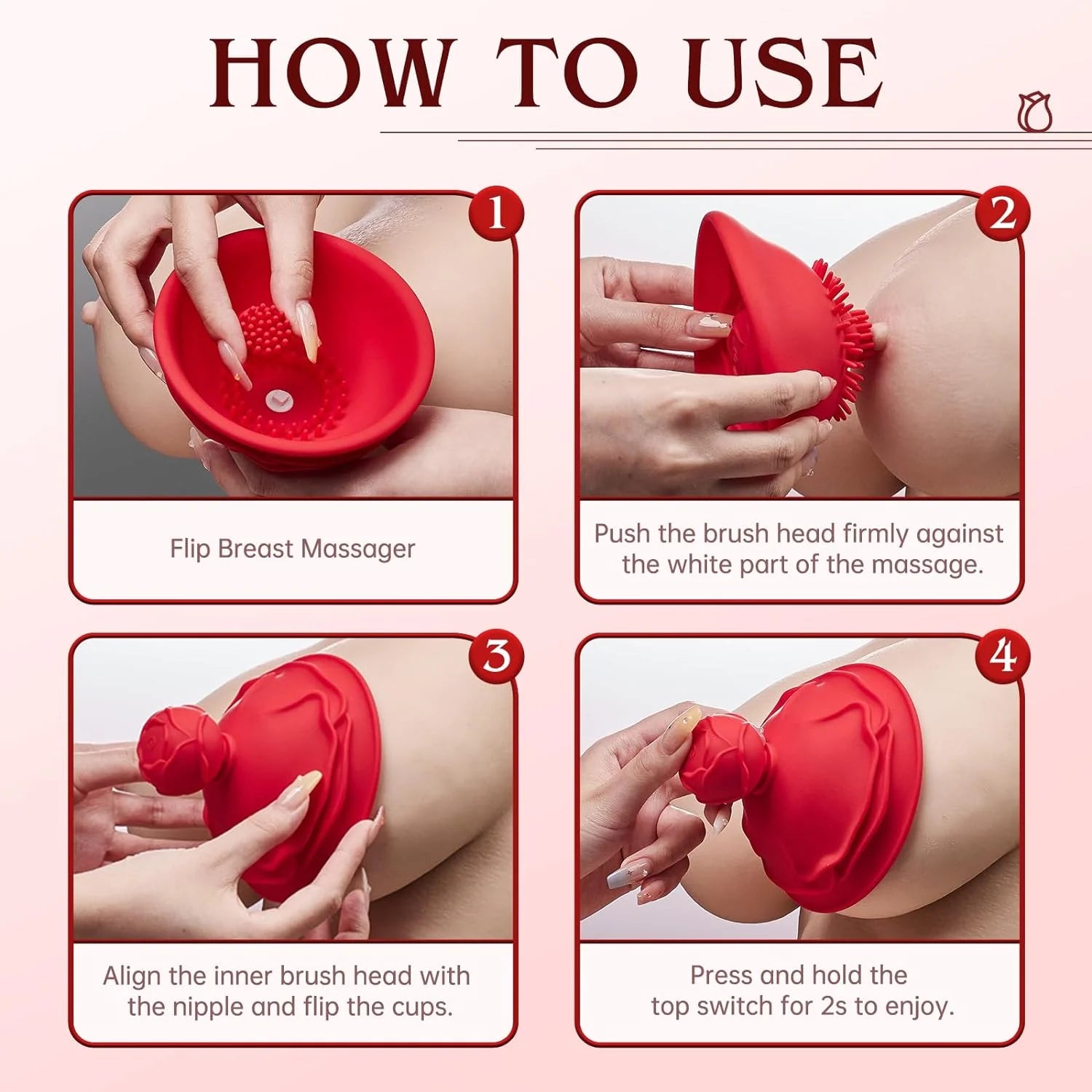 HOW TO USE

1

Flip Breast Massager

2

Push the brush head firmly against the white part of the massage.

3

Align the inner brush head with the nipple and flip the cups.

4

Press and hold the top switch for 2s to enjoy.