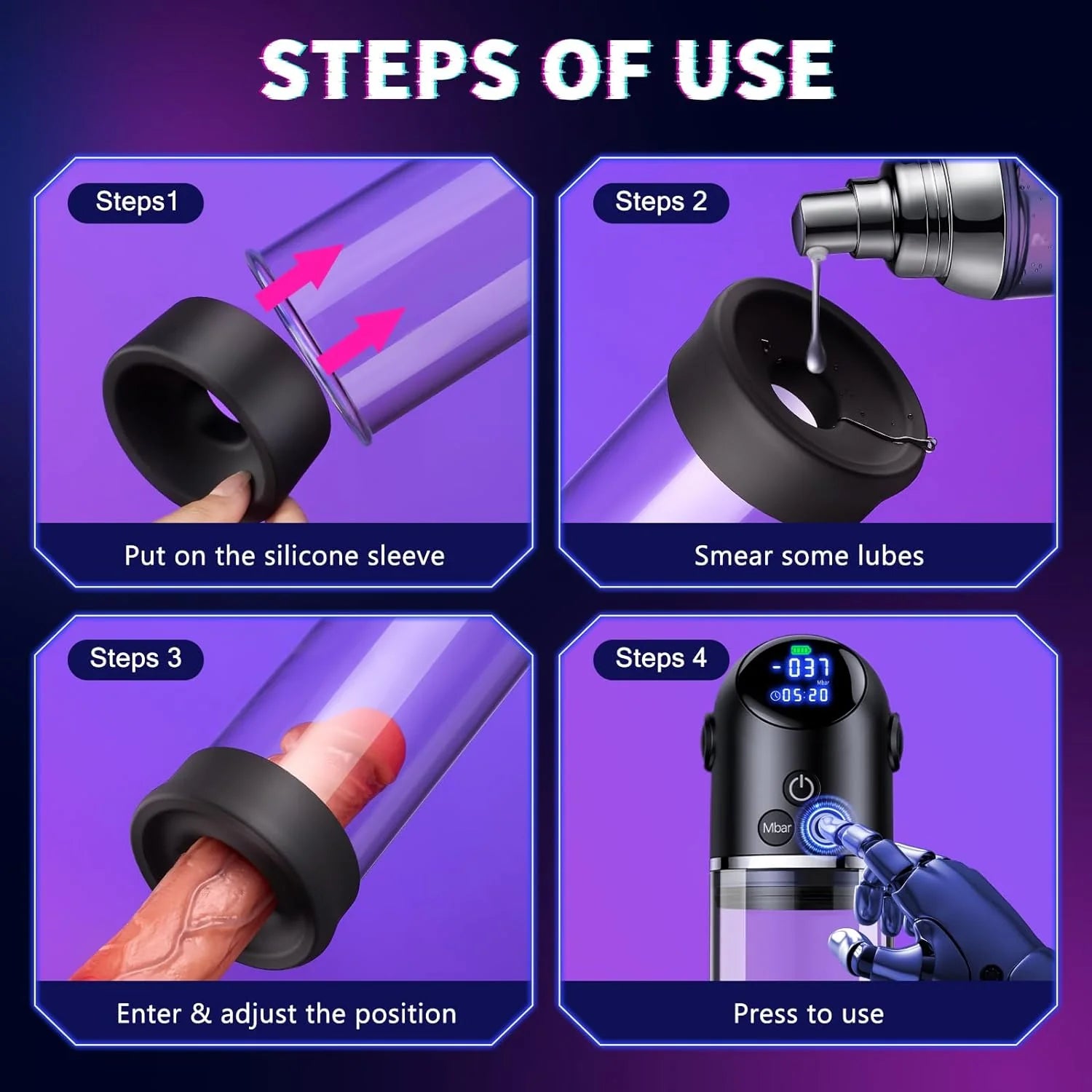 STEPS OF USE

Steps1

Put on the silicone sleeve

Steps 2

Smear some lubes

Steps 3

Enter & adjust the position

Steps 4

-037
Mbar
05:20

Mbar

Press to use