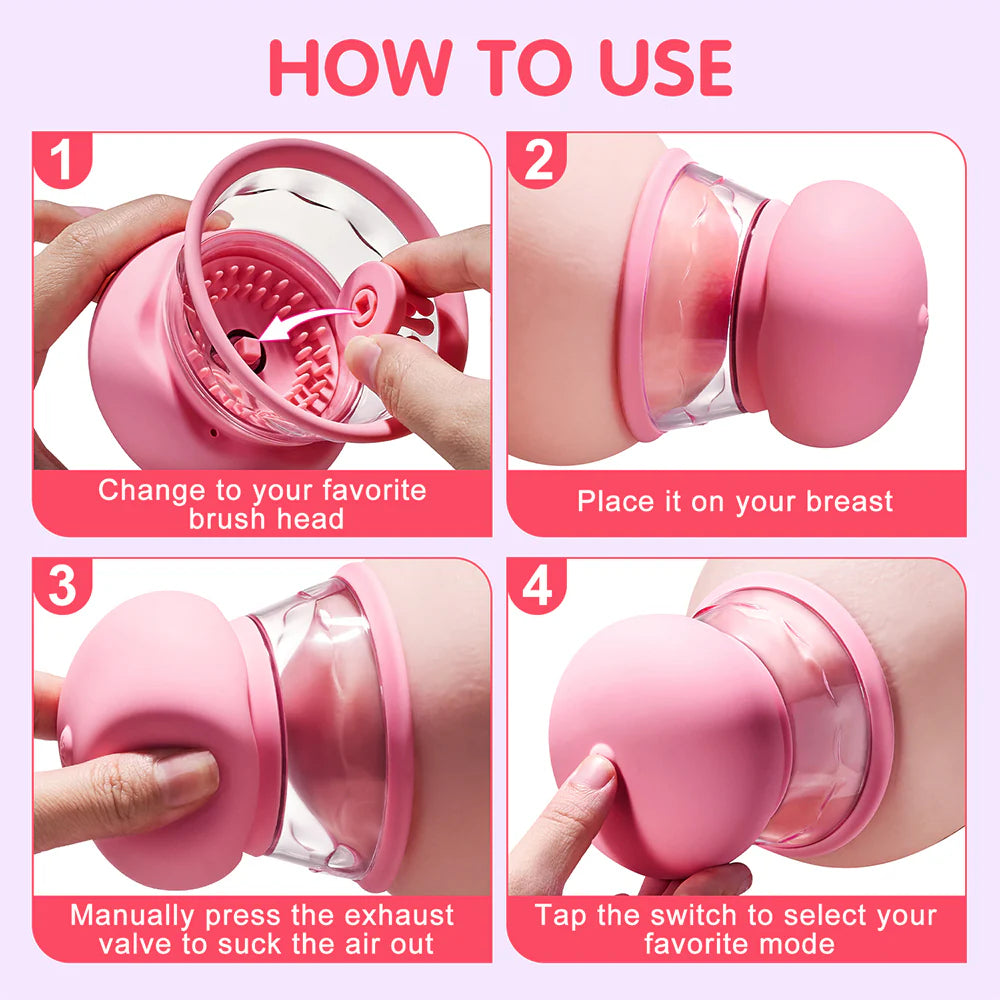 HOW TO USE

1
Change to your favorite brush head

2
Place it on your breast

3
Manually press the exhaust valve to suck the air out

4
Tap the switch to select your favorite mode