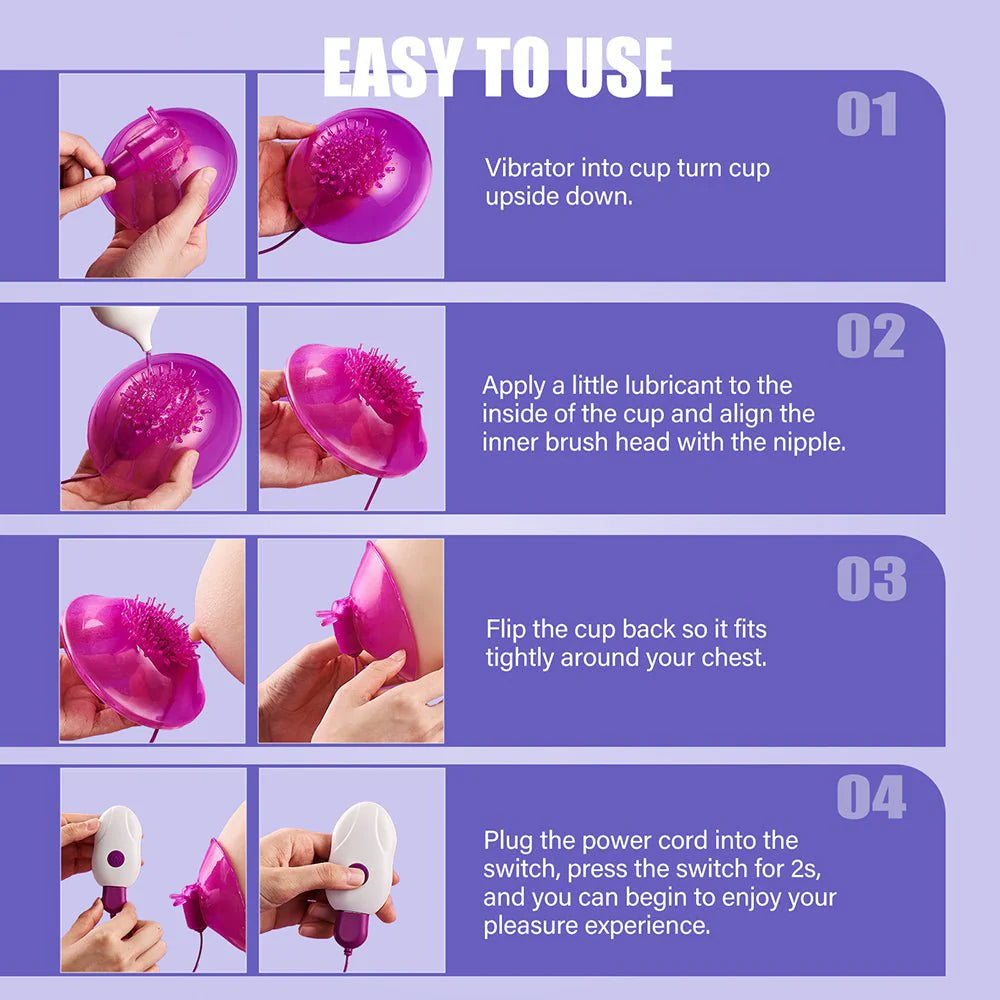 EASY TO USE

01

Vibrator into cup turn cup upside down.

02

Apply a little lubricant to the inside of the cup and align the inner brush head with the nipple.

03

Flip the cup back so it fits tightly around your chest.

04

Plug the power cord into the switch, press the switch for 2s, and you can begin to enjoy your pleasure experience.