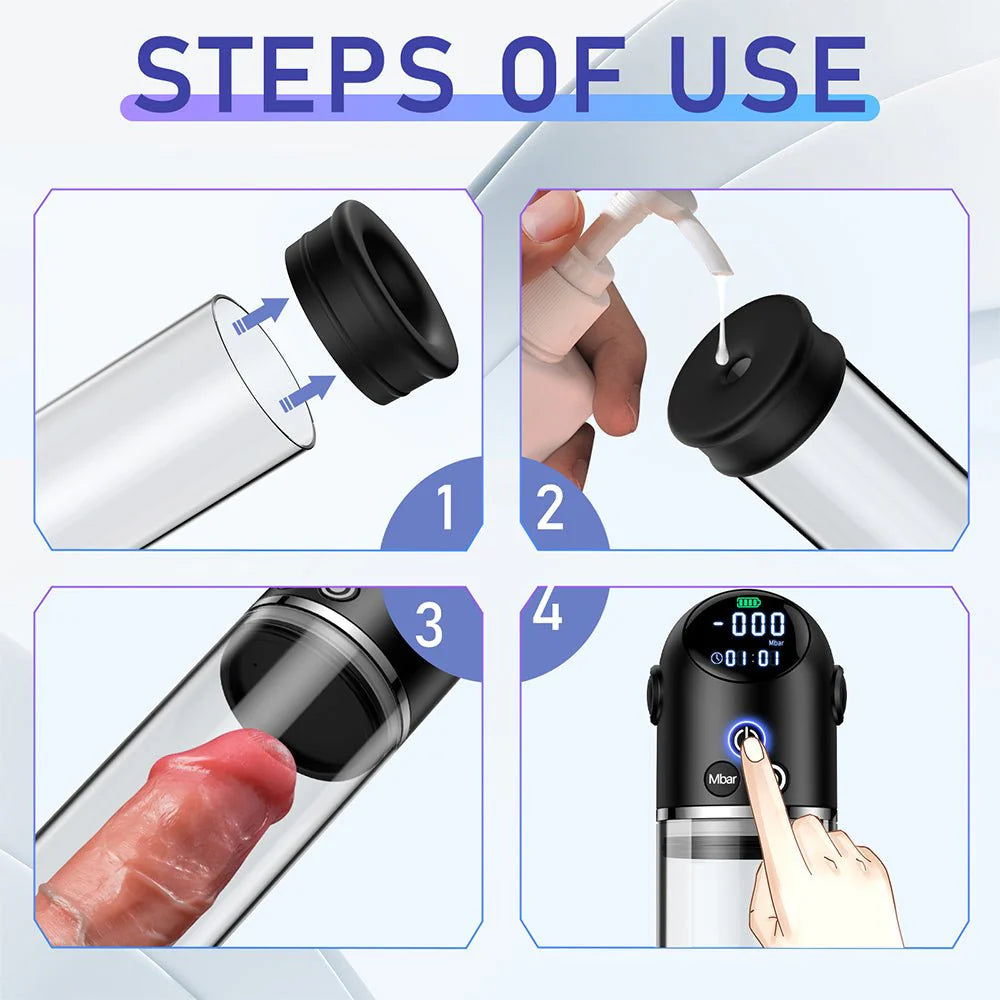 STEPS OF USE

1

2

3

4

-000
Mbar
01:01

Mbar