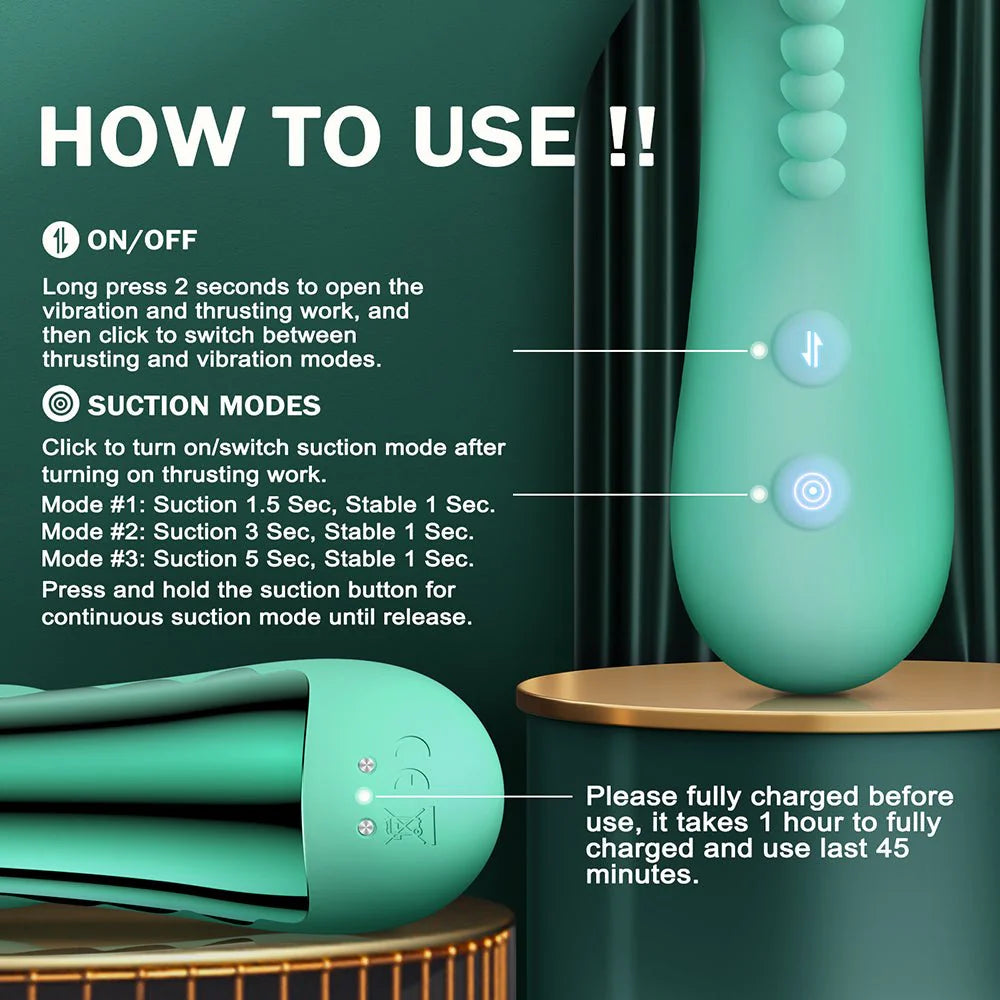 HOW TO USE !!

ON/OFF

Long press 2 seconds to open the vibration and thrusting work, and then click to switch between thrusting and vibration modes.

SUCTION MODES

Click to turn on/switch suction mode after turning on thrusting work.
Mode #1: Suction 1.5 Sec, Stable 1 Sec.
Mode #2: Suction 3 Sec, Stable 1 Sec.
Mode #3: Suction 5 Sec, Stable 1 Sec.
Press and hold the suction button for continuous suction mode until release.

CE

Please fully charged before use, it takes 1 hour to fully charged and use last 45 minutes.