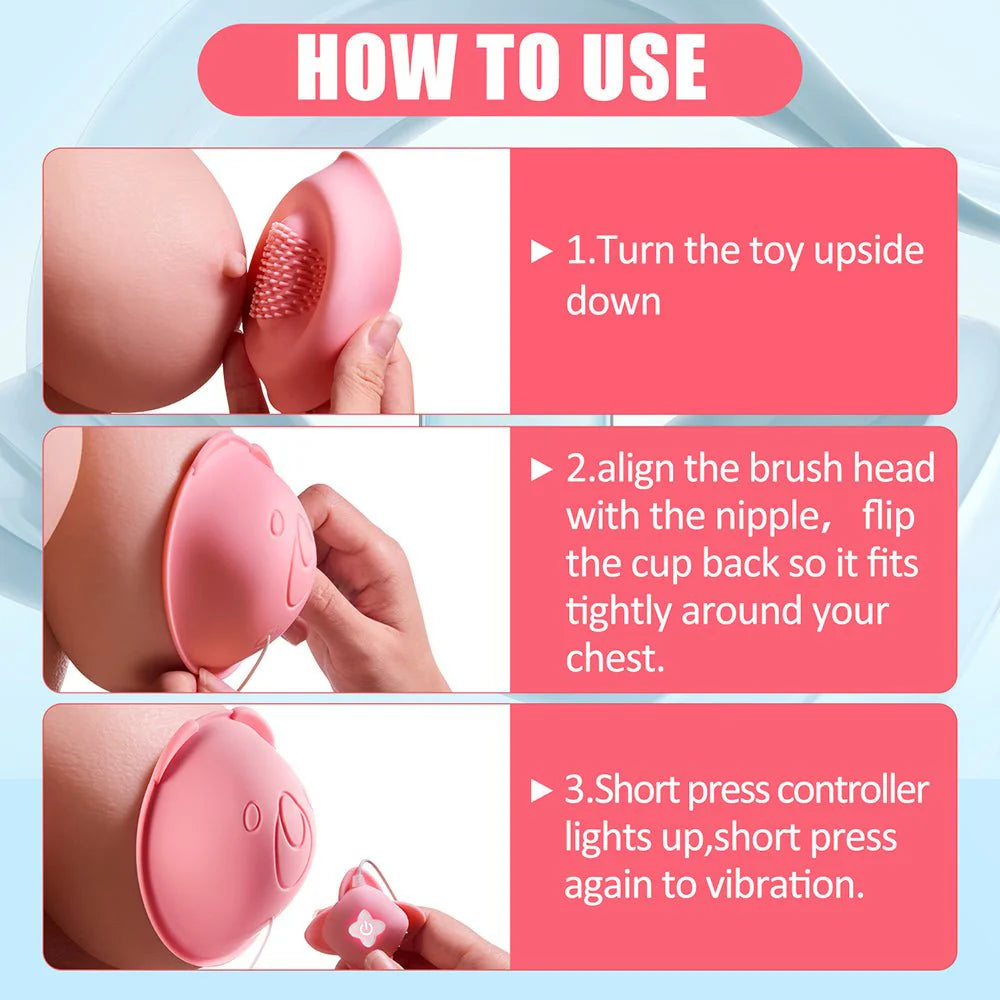 HOW TO USE

▶ 1.Turn the toy upside down

▶ 2.align the brush head with the nipple， flip the cup back so it fits tightly around your chest.

▶ 3.Short press controller lights up,short press again to vibration.