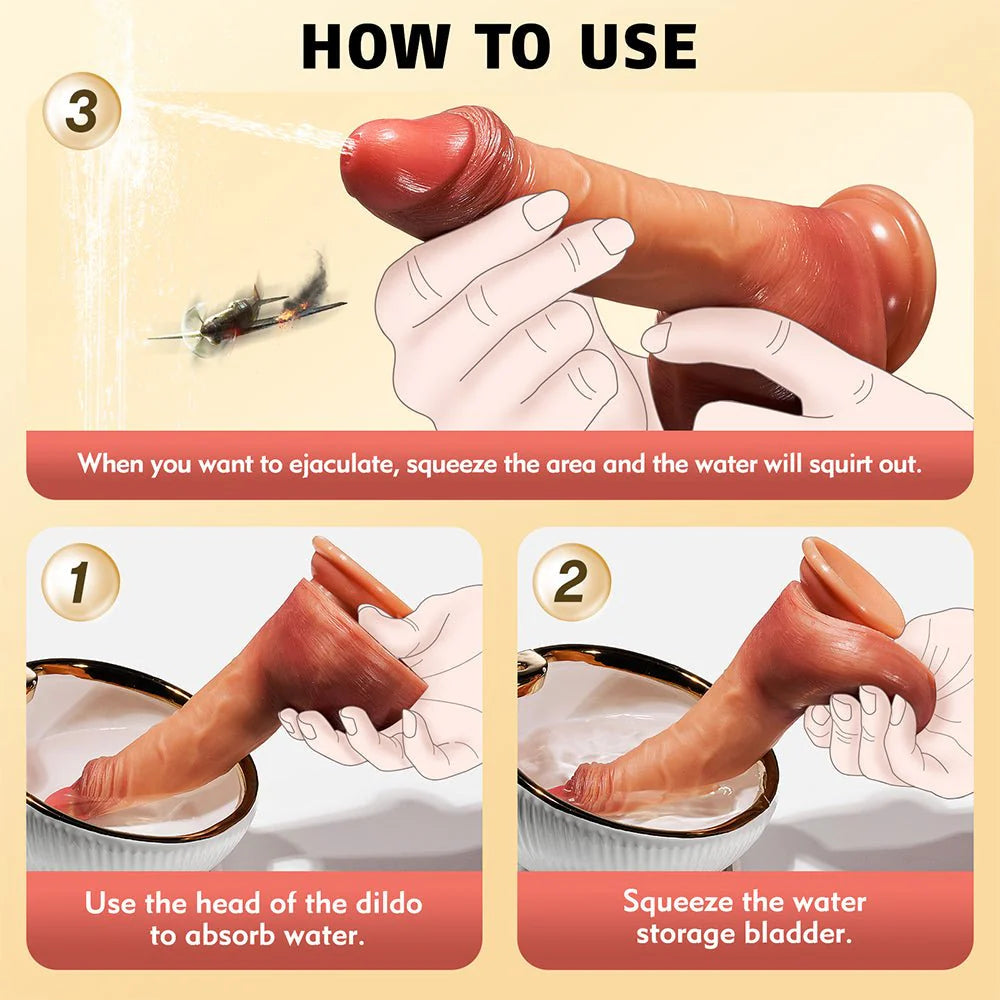 HOW TO USE

3

When you want to ejaculate, squeeze the area and the water will squirt out.

1

Use the head of the dildo to absorb water.

2

Squeeze the water storage bladder.